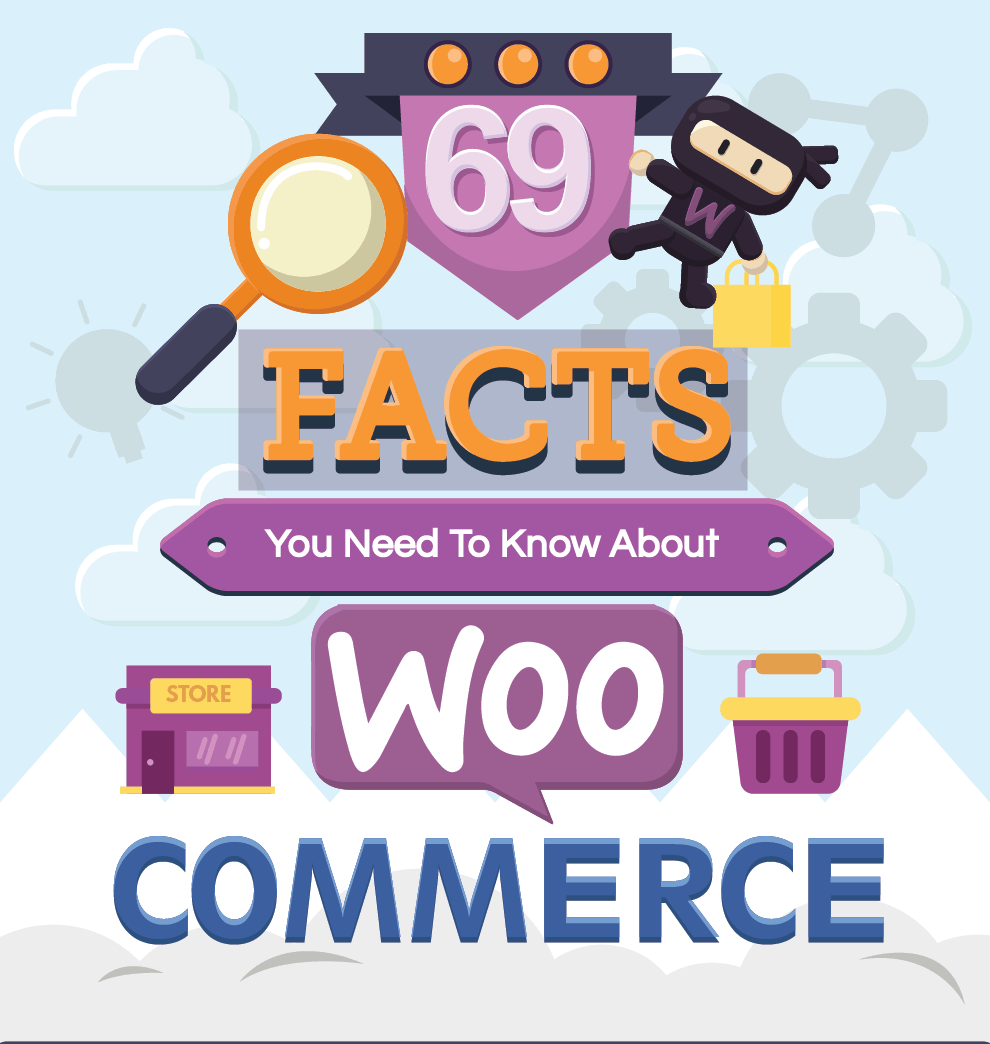 69

W

FACTS

You Need To Know About

STORE

WOO

COMMERCE